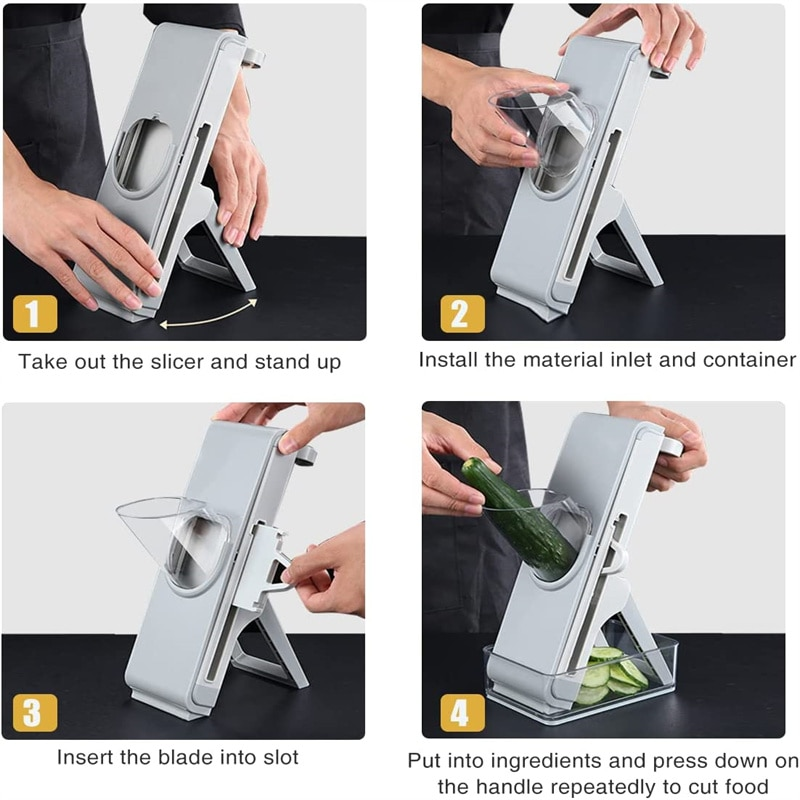 1

Take out the slicer and stand up

2

Install the material inlet and container

3

Insert the blade into slot

4

Put into ingredients and press down on the handle repeatedly to cut food